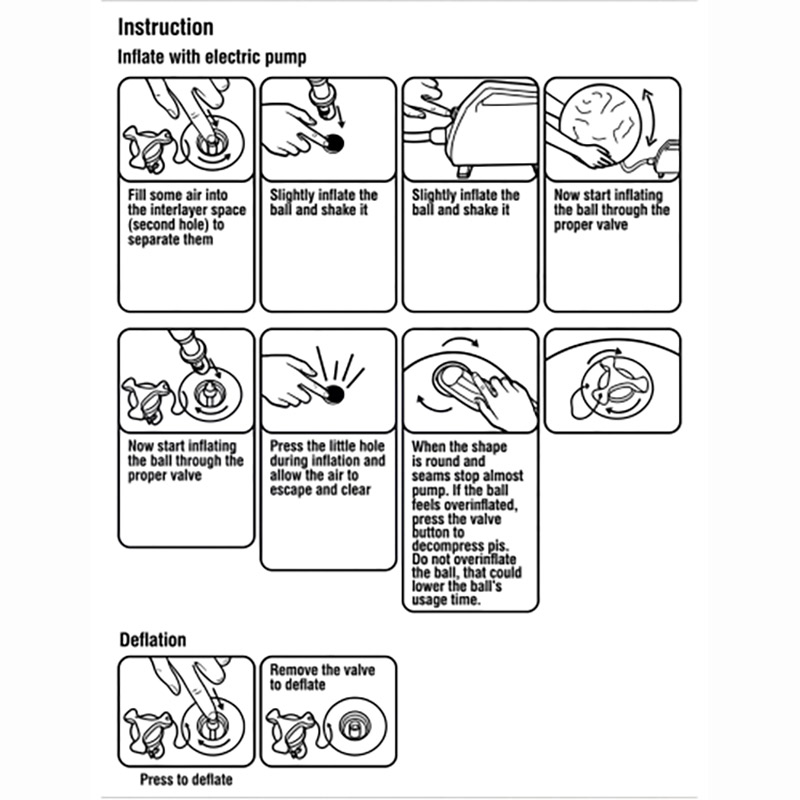 Instruction

Inflate with electric pump

Fill some air into the interlayer space (second hole) to separate them

Slightly inflate the ball and shake it

Slightly inflate the ball and shake it

Now start inflating the ball through the proper valve

Now start inflating the ball through the proper valve

Press the little hole during inflation and allow the air to escape and clear

When the shape is round and seams stop almost pump. If the ball feels overinflated, press the valve button to decompress pis. Do not overinflate the ball, that could lower the ball's usage time.

Deflation

Press to deflate

Remove the valve to deflate